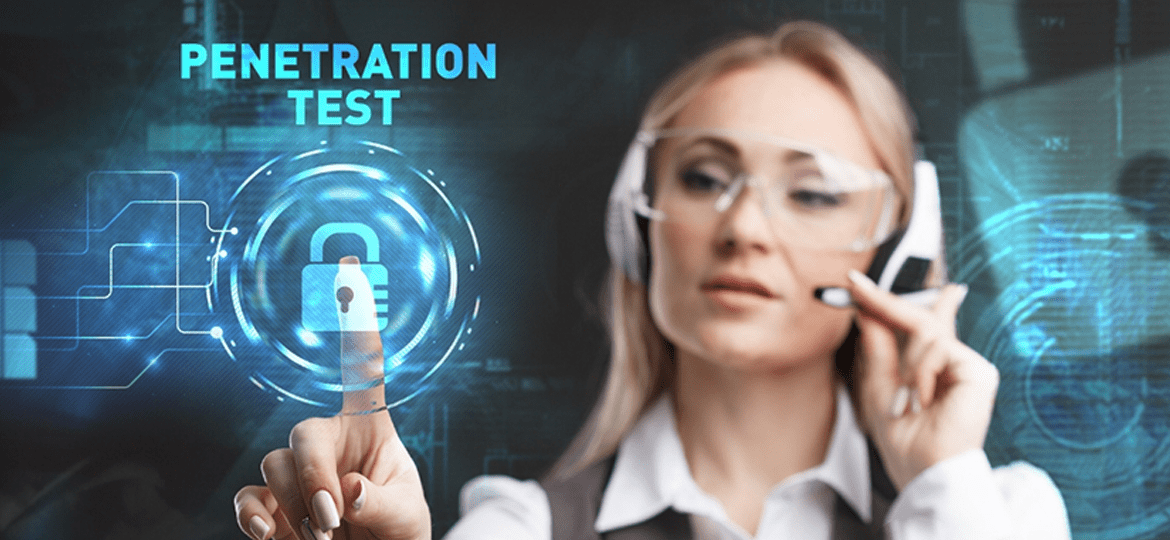 PENETRATION
TEST